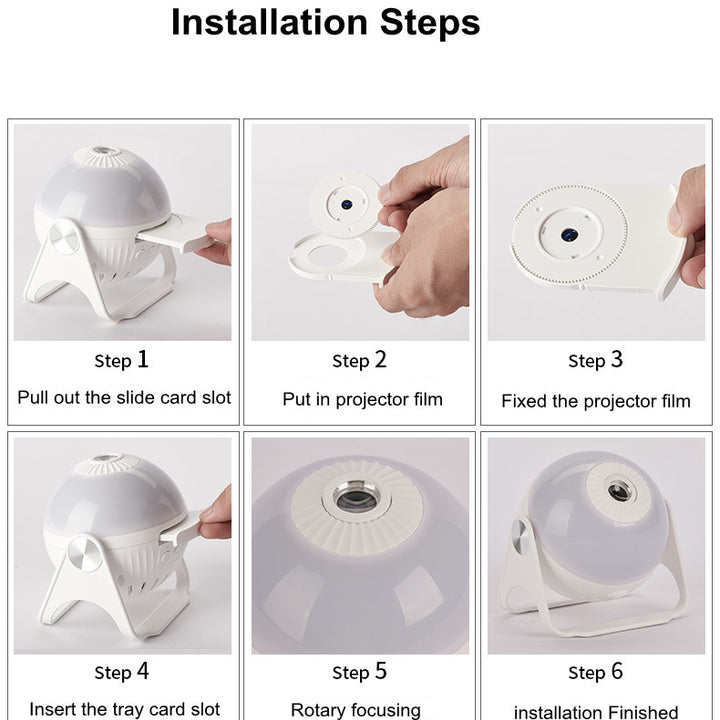 Installation Steps

Step 1
Pull out the slide card slot

Step 2
Put in projector film

Step 3
Fixed the projector film

Step 4
Insert the tray card slot

Step 5
Rotary focusing

Step 6
installation Finished