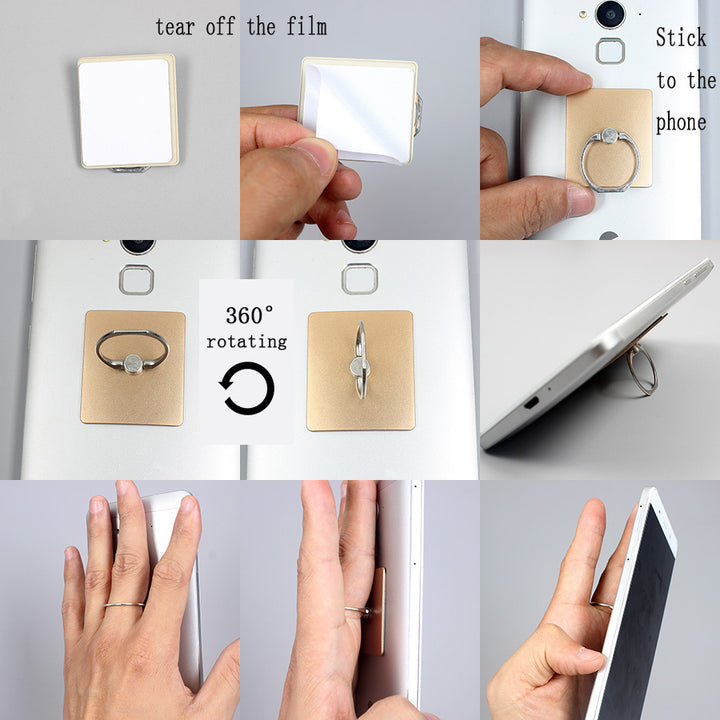 tear off the film

Stick to the phone

360°
rotating